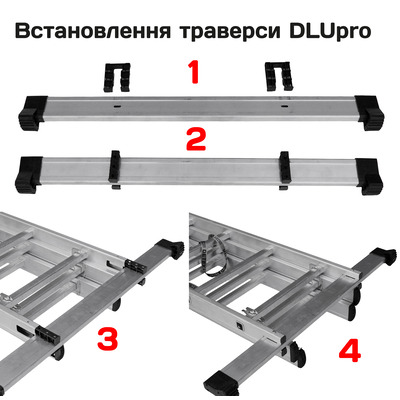 Встановлення траверси DLUpro

1

2

3

4